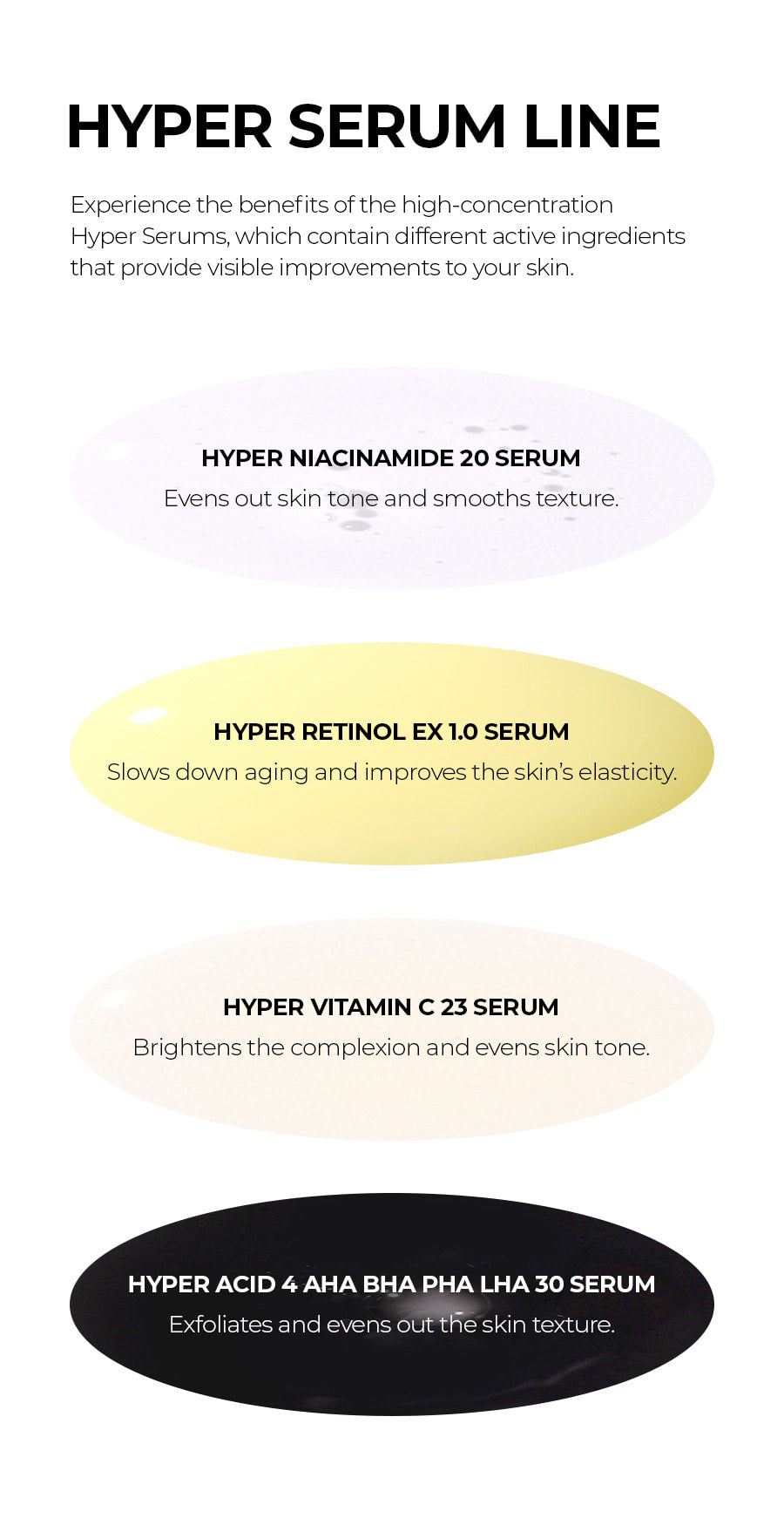 HYPER SERUM LINE

Experience the benefits of the high-concentration Hyper Serums, which contain different active ingredients that provide visible improvements to your skin.

HYPER NIACINAMIDE 20 SERUM

Evens out skin tone and smooths texture.

HYPER RETINOL EX 1.0 SERUM

Slows down aging and improves the skin's elasticity.

HYPER VITAMIN C 23 SERUM

Brightens the complexion and evens skin tone.

HYPER ACID 4 AHA BHA PHA LHA 30 SERUM

Exfoliates and evens out the skin texture.